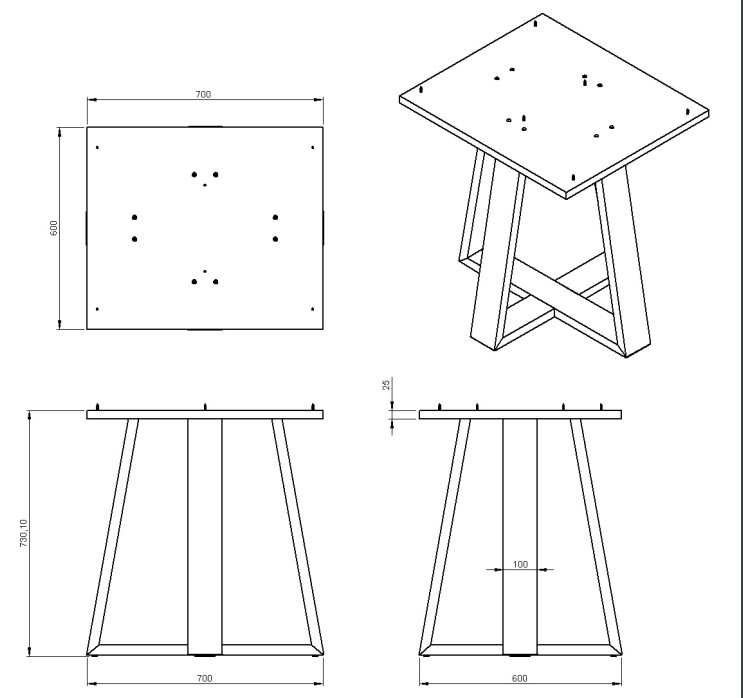 700

600

25

730,10

100

700

600